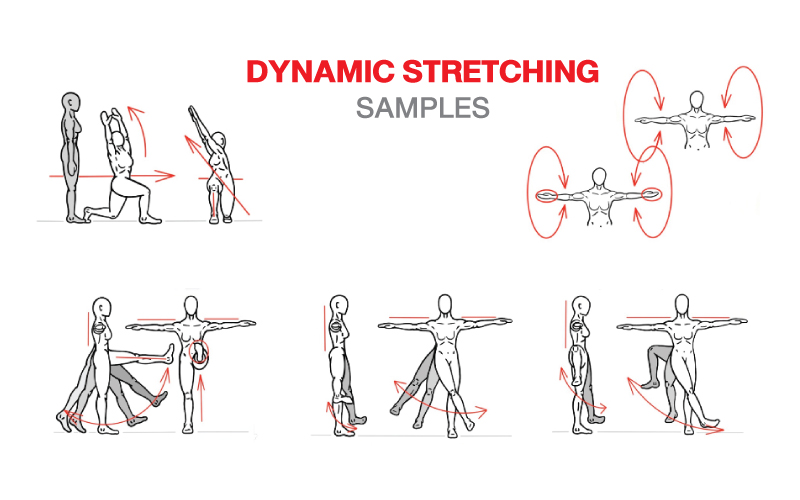 DYNAMIC STRETCHING
SAMPLES